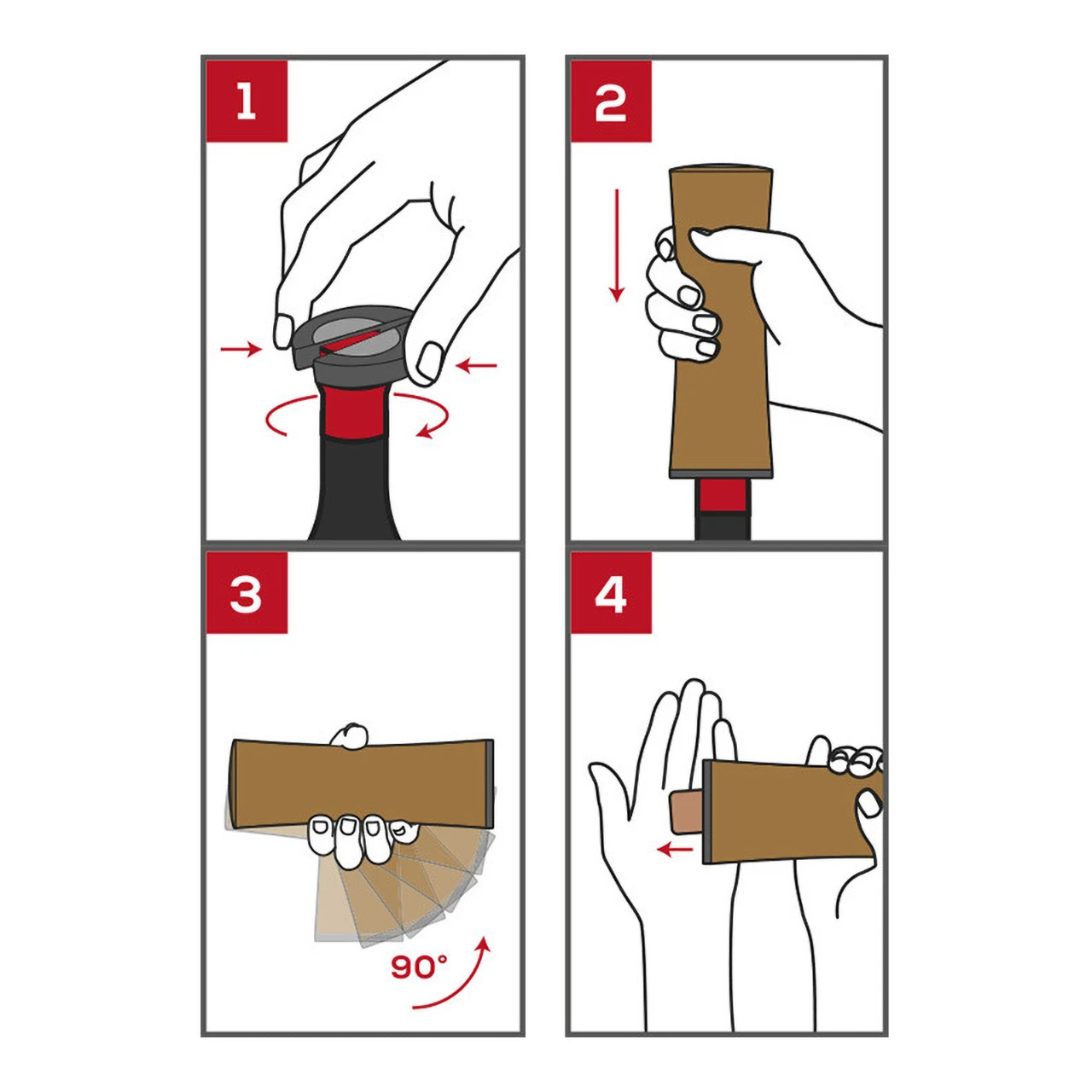 1

2

3

90°

4